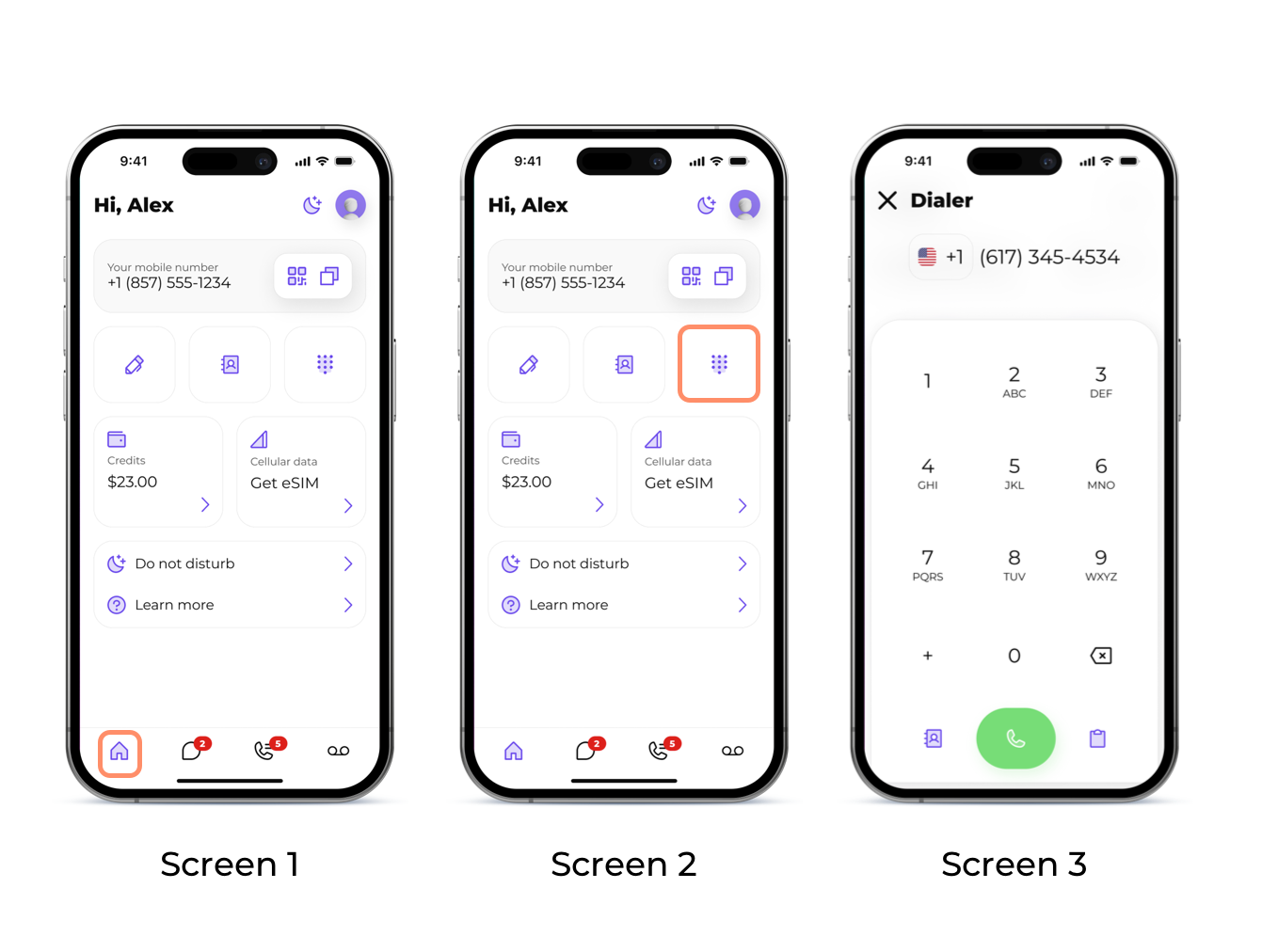 9:41

Hi, Alex

Your mobile number
+1 (857) 555-1234

Credits
$23.00

Cellular data
Get eSIM

Do not disturb

Learn more

2

5

Screen 1

9:41

Hi, Alex

Your mobile number
+1 (857) 555-1234

Credits
$23.00

Cellular data
Get eSIM

Do not disturb

Learn more

2

5

Screen 2

9:41

Dialer

+1 (617) 345-4534

1

2
ABC

3
DEF

4
GHI

5
JKL

6
MNO

7
PQRS

8
TUV

9
WXYZ

+

0

Screen 3