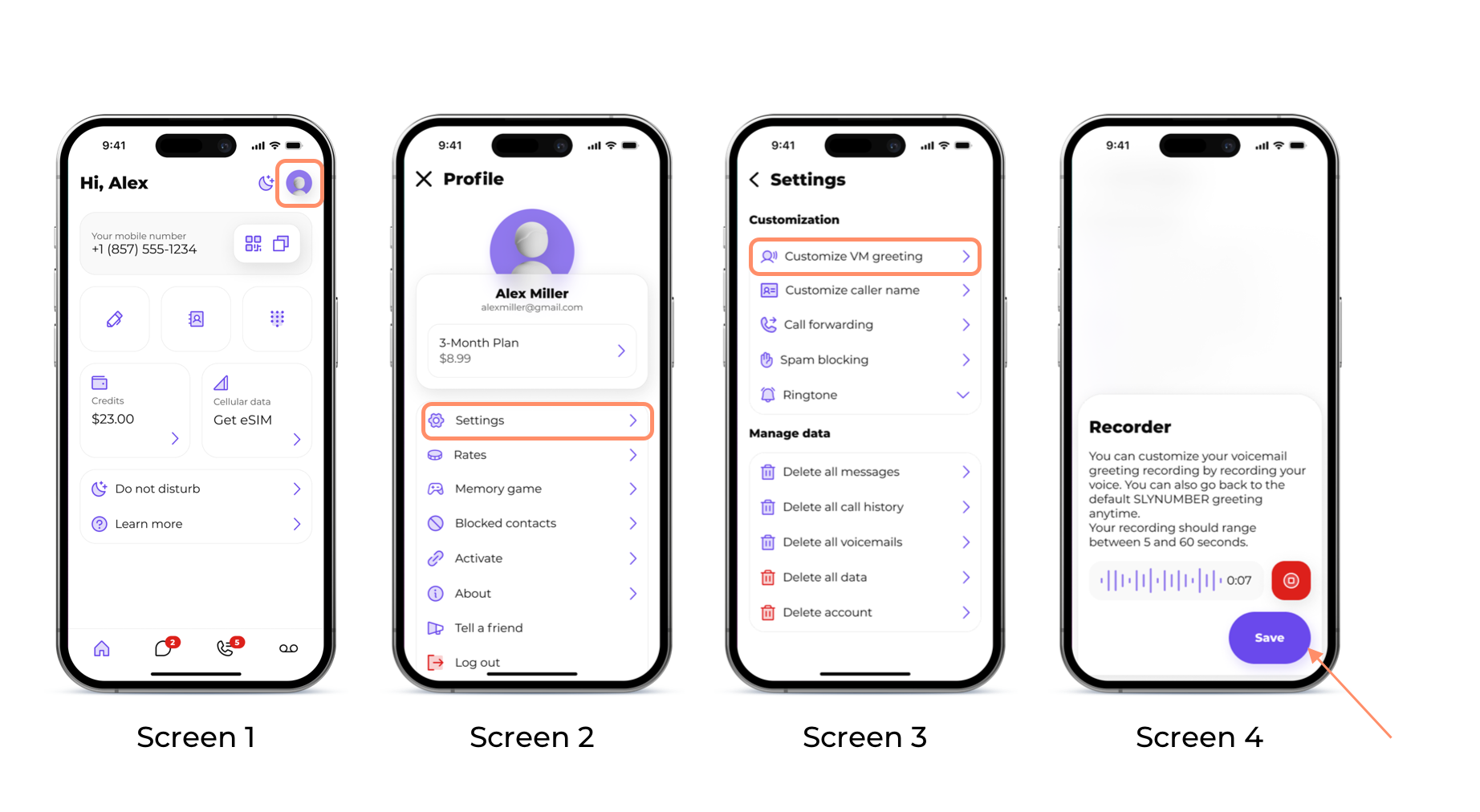 9:41

Hi, Alex

Your mobile number
+1 (857) 555-1234

Credits
$23.00

Cellular data
Get eSIM

Do not disturb

Learn more

2

5

Screen 1

9:41

Profile

Alex Miller
alexmiller@gmail.com

3-Month Plan
$8.99

Settings

Rates

Memory game

Blocked contacts

Activate

About

Tell a friend

Log out

Screen 2

9:41

Settings

Customization

Customize VM greeting

Customize caller name

Call forwarding

Spam blocking

Ringtone

Manage data

Delete all messages

Delete all call history

Delete all voicemails

Delete all data

Delete account

Screen 3

9:41

Recorder

You can customize your voicemail greeting recording by recording your voice. You can also go back to the default SLYNUMBER greeting anytime.
Your recording should range between 5 and 60 seconds.

0:07

Save

Screen 4