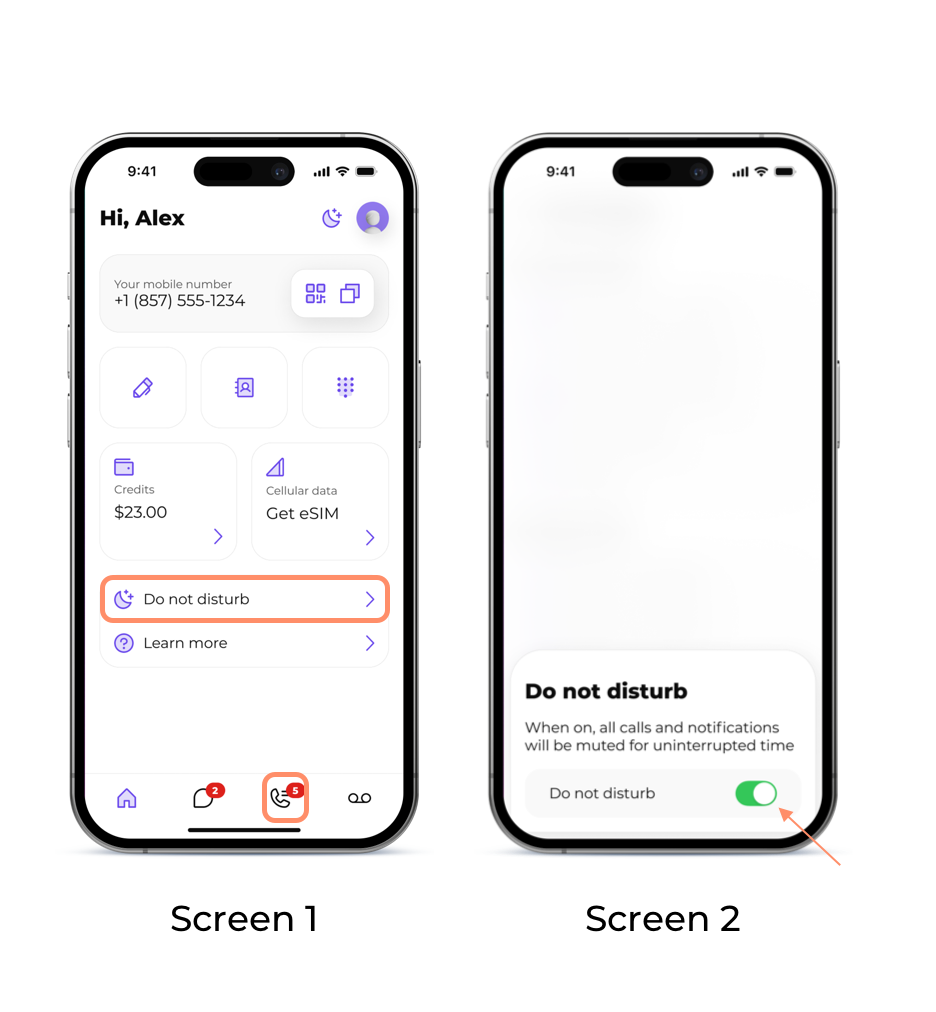 9:41

Hi, Alex

Your mobile number
+1 (857) 555-1234

Credits
$23.00

Cellular data
Get eSIM

Do not disturb

Learn more

2

5

Screen 1

9:41

Do not disturb

When on, all calls and notifications will be muted for uninterrupted time

Do not disturb

Screen 2