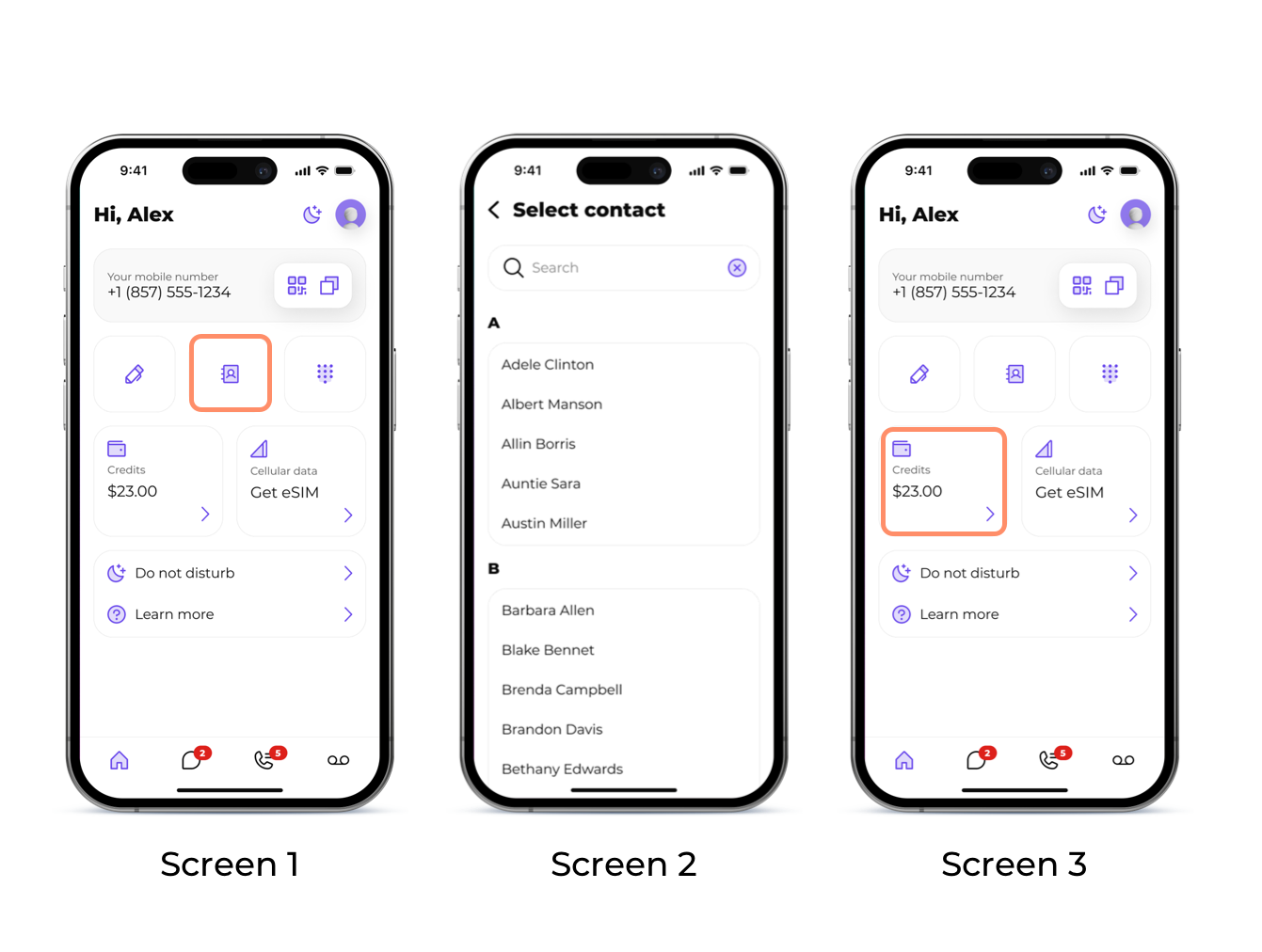 9:41

Hi, Alex

Your mobile number
+1 (857) 555-1234

Credits
$23.00

Cellular data
Get eSIM

Do not disturb

Learn more

2

5

Screen 1

9:41

Select contact

Search

A

Adele Clinton

Albert Manson

Allin Borris

Auntie Sara

Austin Miller

B

Barbara Allen

Blake Bennet

Brenda Campbell

Brandon Davis

Bethany Edwards

Screen 2

9:41

Hi, Alex

Your mobile number
+1 (857) 555-1234

Credits
$23.00

Cellular data
Get eSIM

Do not disturb

Learn more

2

5

Screen 3