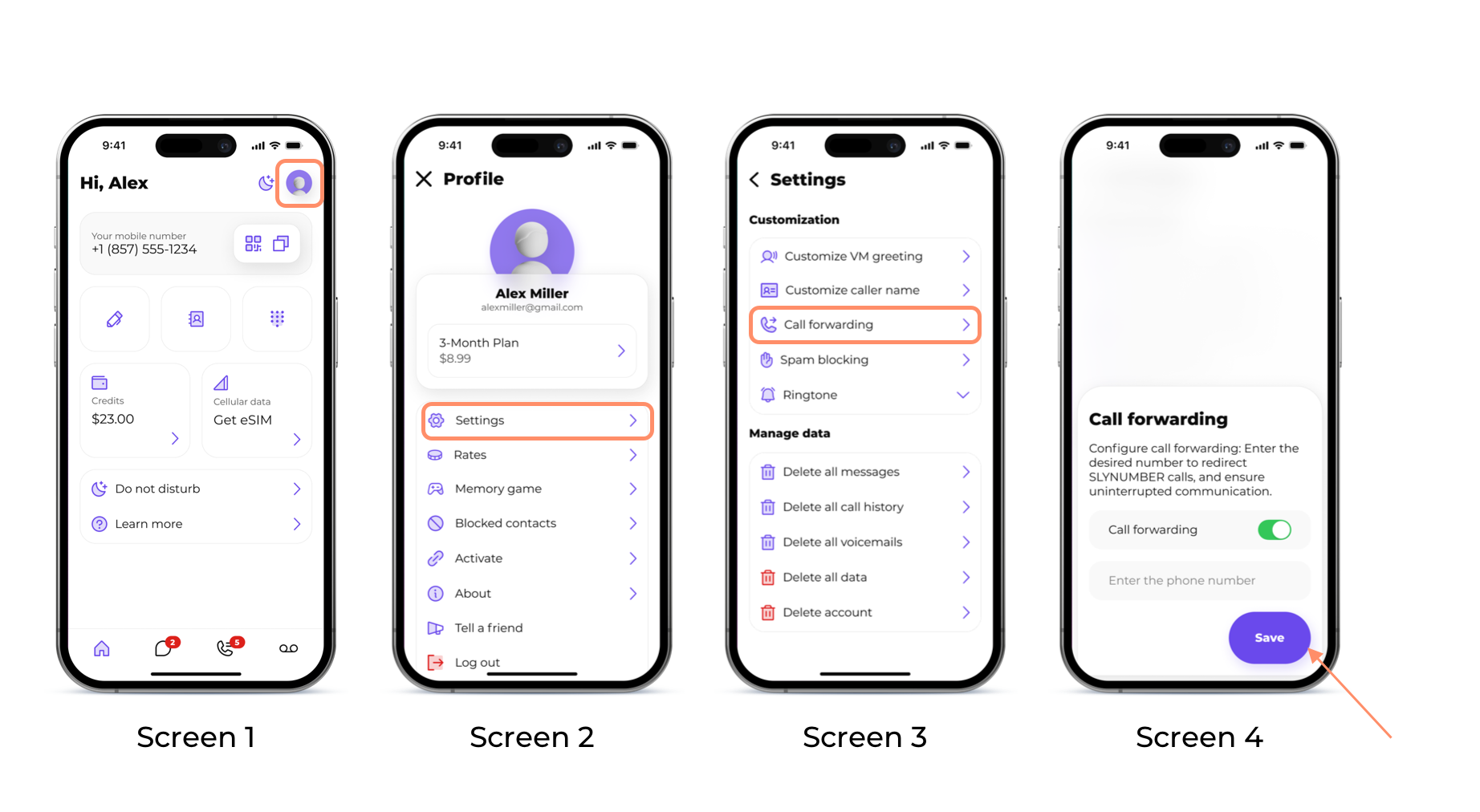 9:41

Hi, Alex

Your mobile number
+1 (857) 555-1234

Credits
$23.00

Cellular data
Get eSIM

Do not disturb

Learn more

2

5

Screen 1

9:41

Profile

Alex Miller
alexmiller@gmail.com

3-Month Plan
$8.99

Settings

Rates

Memory game

Blocked contacts

Activate

About

Tell a friend

Log out

Screen 2

9:41

Settings

Customization

Customize VM greeting

Customize caller name

Call forwarding

Spam blocking

Ringtone

Manage data

Delete all messages

Delete all call history

Delete all voicemails

Delete all data

Delete account

Screen 3

9:41

Call forwarding

Configure call forwarding: Enter the desired number to redirect SLYNUMBER calls, and ensure uninterrupted communication.

Call forwarding

Enter the phone number

Save

Screen 4